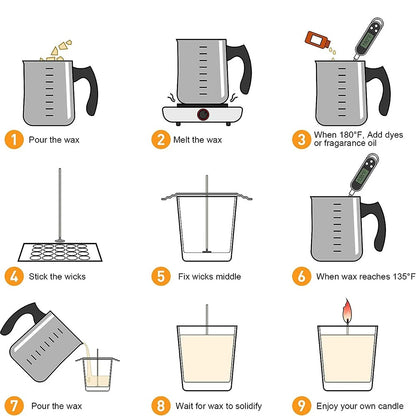 1 Pour the wax

2 Melt the wax

3 When 180°F, Add dyes or fragarance oil

4 Stick the wicks

5 Fix wicks middle

6 When wax reaches 135°F

7 Pour the wax

8 Wait for wax to solidify

9 Enjoy your own candle